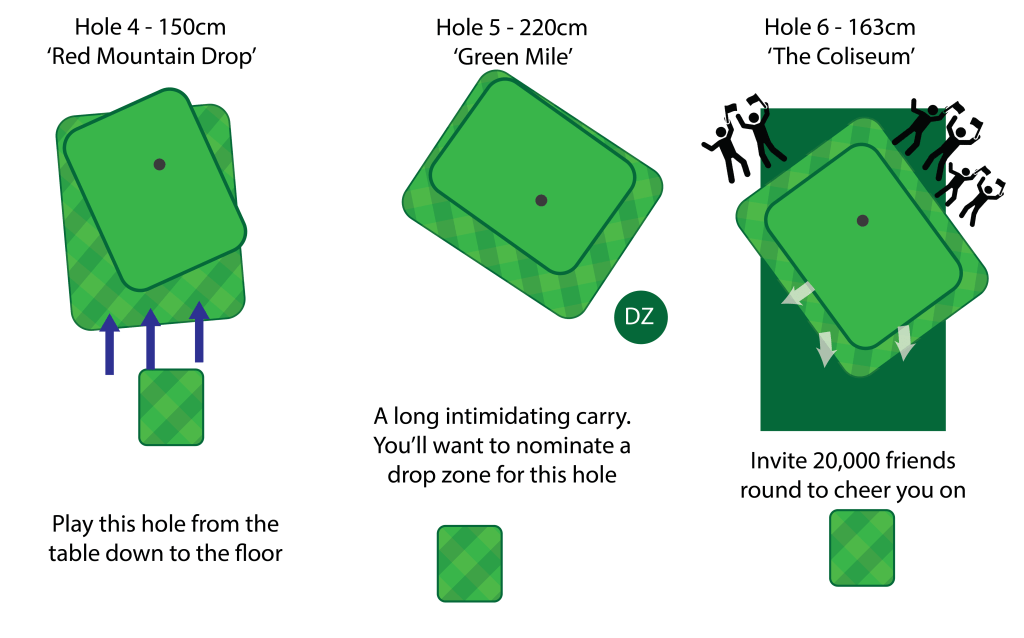 Hole 4 - 150cm
'Red Mountain Drop'

Play this hole from the table down to the floor

Hole 5 - 220cm
'Green Mile'

DZ

A long intimidating carry. You'll want to nominate a drop zone for this hole

Hole 6 - 163cm
'The Coliseum'

Invite 20,000 friends round to cheer you on